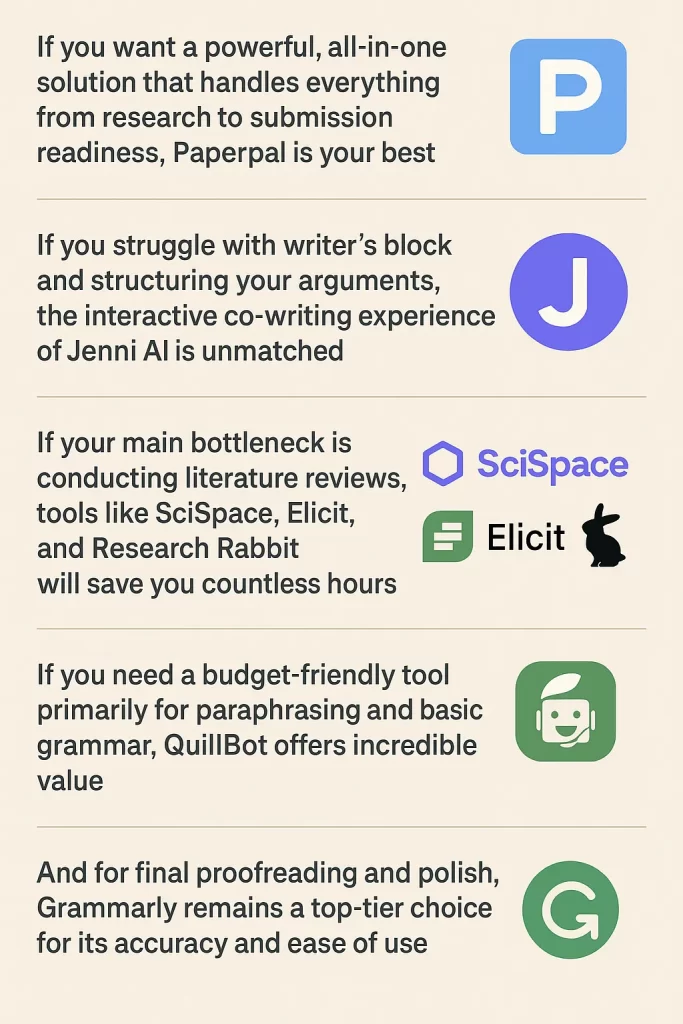 If you want a powerful, all-in-one solution that handles everything from research to submission readiness, Paperpal is your best

P

If you struggle with writer's block and structuring your arguments, the interactive co-writing experience of Jenni AI is unmatched

J

If your main bottleneck is conducting literature reviews, tools like SciSpace, Elicit, and Research Rabbit will save you countless hours

SciSpace

Elicit

If you need a budget-friendly tool primarily for paraphrasing and basic grammar, QuillBot offers incredible value

And for final proofreading and polish, Grammarly remains a top-tier choice for its accuracy and ease of use

G